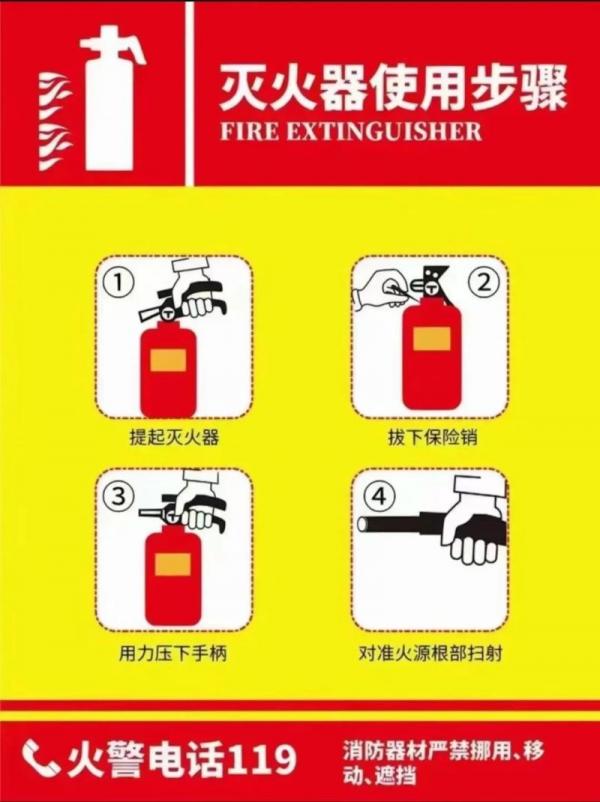 灭火器使用步骤
FIRE EXTINGUISHER

①
提起灭火器

②
拔下保险销

③
用力压下手柄

④
对准火源根部扫射

火警电话119

消防器材严禁挪用、移动、遮挡