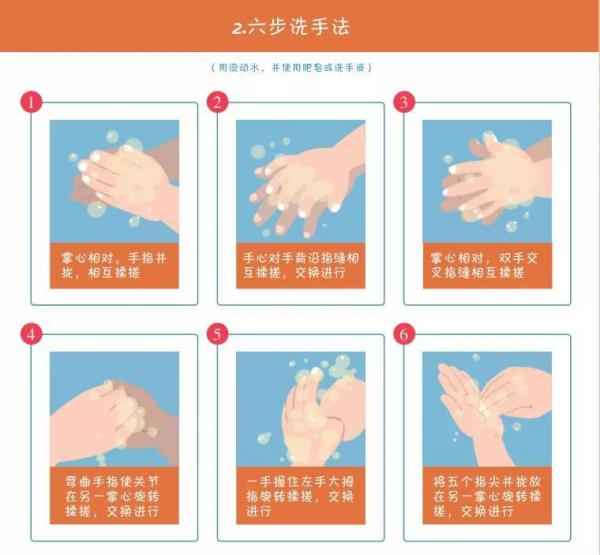 2.六步洗手法

（用流动水，并使用肥皂或洗手液）

1

掌心相对，手指并拢，相互揉搓

2

手心对手背沿指缝相互揉搓，交换进行

3

掌心相对，双手交叉指缝相互揉搓

4

弯曲手指使关节在另一掌心旋转揉搓，交换进行

5

一手握住左手大拇指旋转揉搓，交换进行

6

将五个指尖并拢放在另一掌心旋转揉搓，交换进行